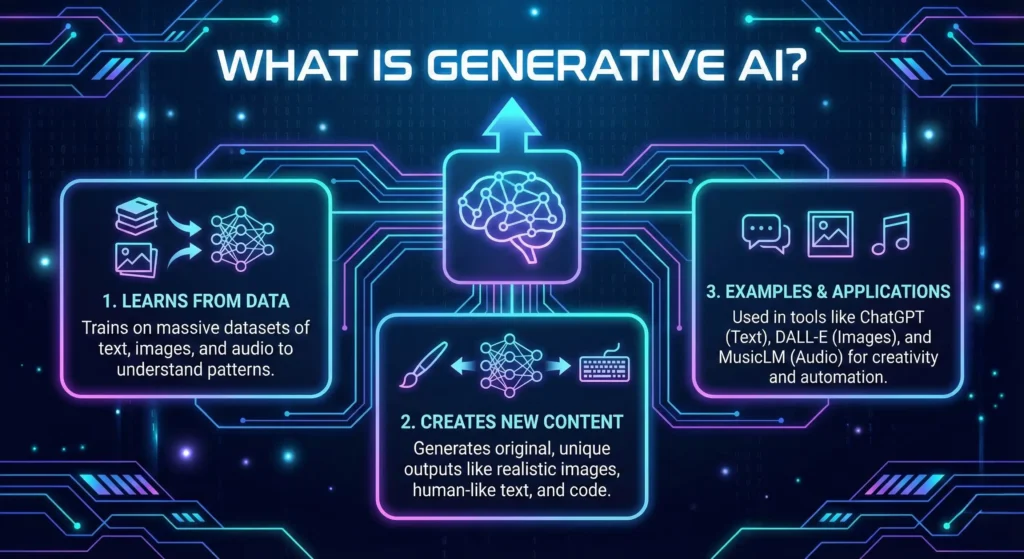 WHAT IS GENERATIVE AI?

1. LEARNS FROM DATA

Trains on massive datasets of text, images, and audio to understand patterns.

2. CREATES NEW CONTENT

Generates original, unique outputs like realistic images, human-like text, and code.

3. EXAMPLES & APPLICATIONS

Used in tools like ChatGPT (Text), DALL-E (Images), and MusicLM (Audio) for creativity and automation.