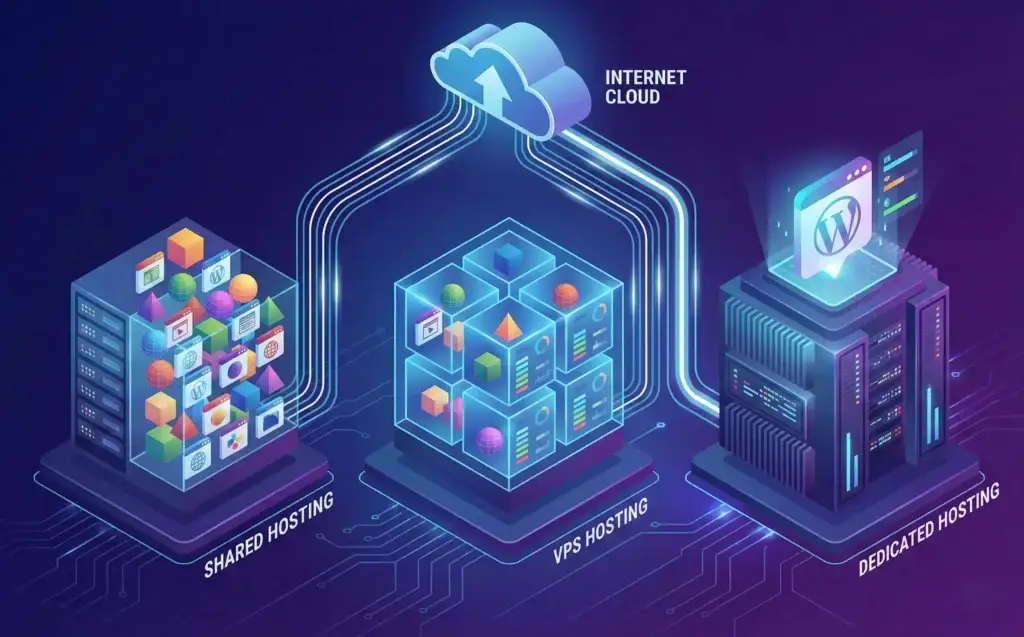 INTERNET CLOUD

SHARED HOSTING

VPS HOSTING

DEDICATED HOSTING