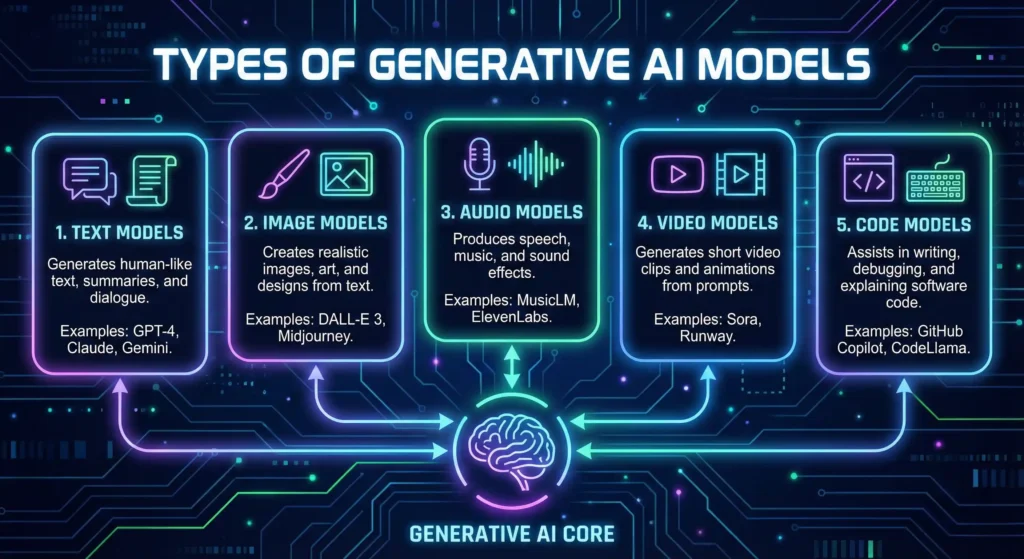 TYPES OF GENERATIVE AI MODELS

1. TEXT MODELS

Generates human-like text, summaries, and dialogue.

Examples: GPT-4, Claude, Gemini.

2. IMAGE MODELS

Creates realistic images, art, and designs from text.

Examples: DALL-E 3, Midjourney.

3. AUDIO MODELS

Produces speech, music, and sound effects.

Examples: MusicLM, ElevenLabs.

4. VIDEO MODELS

Generates short video clips and animations from prompts.

Examples: Sora, Runway.

5. CODE MODELS

Assists in writing, debugging, and explaining software code.

Examples: GitHub Copilot, CodeLlama.

GENERATIVE AI CORE