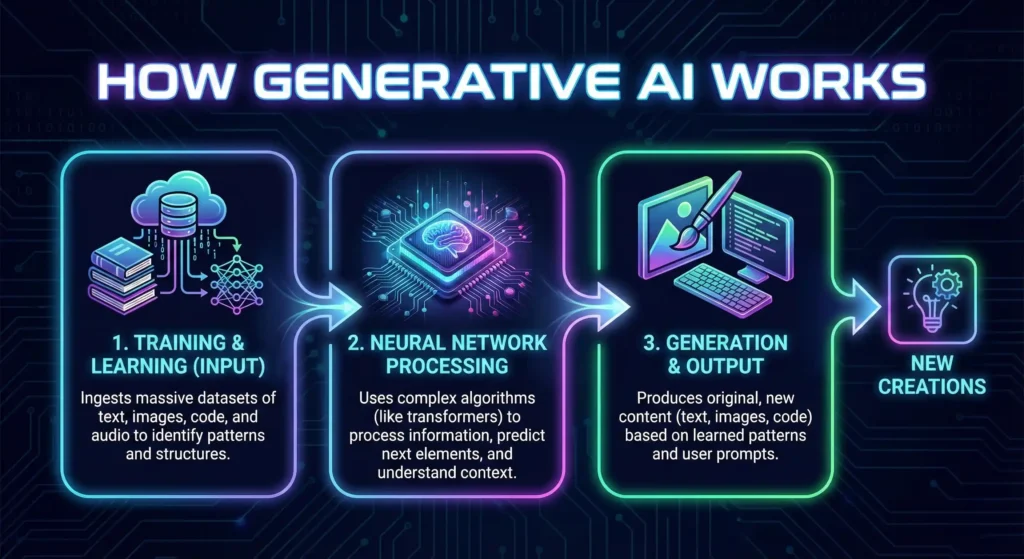 HOW GENERATIVE AI WORKS

1. TRAINING & LEARNING (INPUT)

Ingests massive datasets of text, images, code, and audio to identify patterns and structures.

2. NEURAL NETWORK PROCESSING

Uses complex algorithms (like transformers) to process information, predict next elements, and understand context.

3. GENERATION & OUTPUT

Produces original, new content (text, images, code) based on learned patterns and user prompts.

NEW CREATIONS